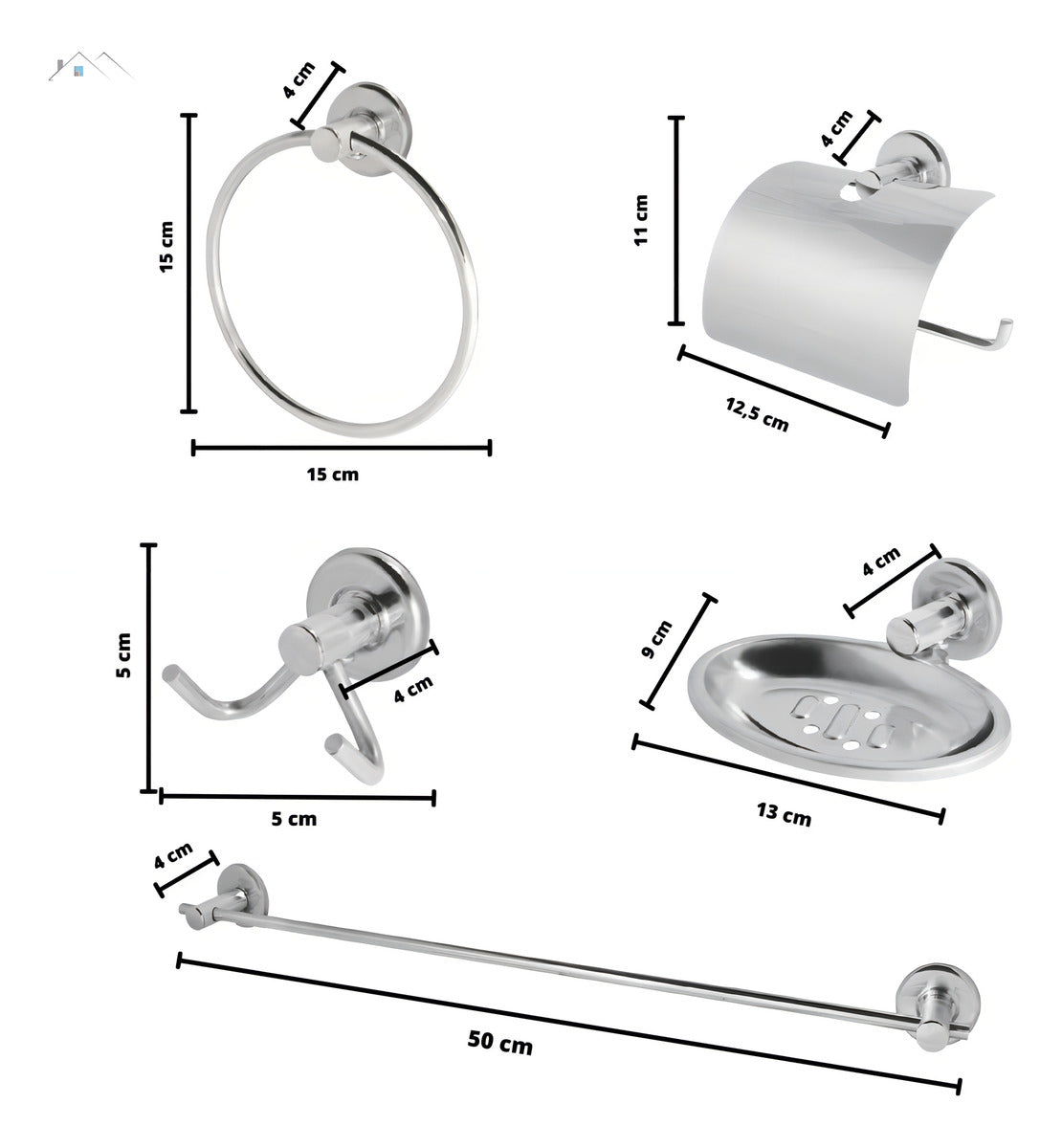 4 cm
15 cm
15 cm
4 cm
11 cm
12,5 cm
5 cm
4 cm
5 cm
4 cm
9 cm
13 cm
4 cm
50 cm