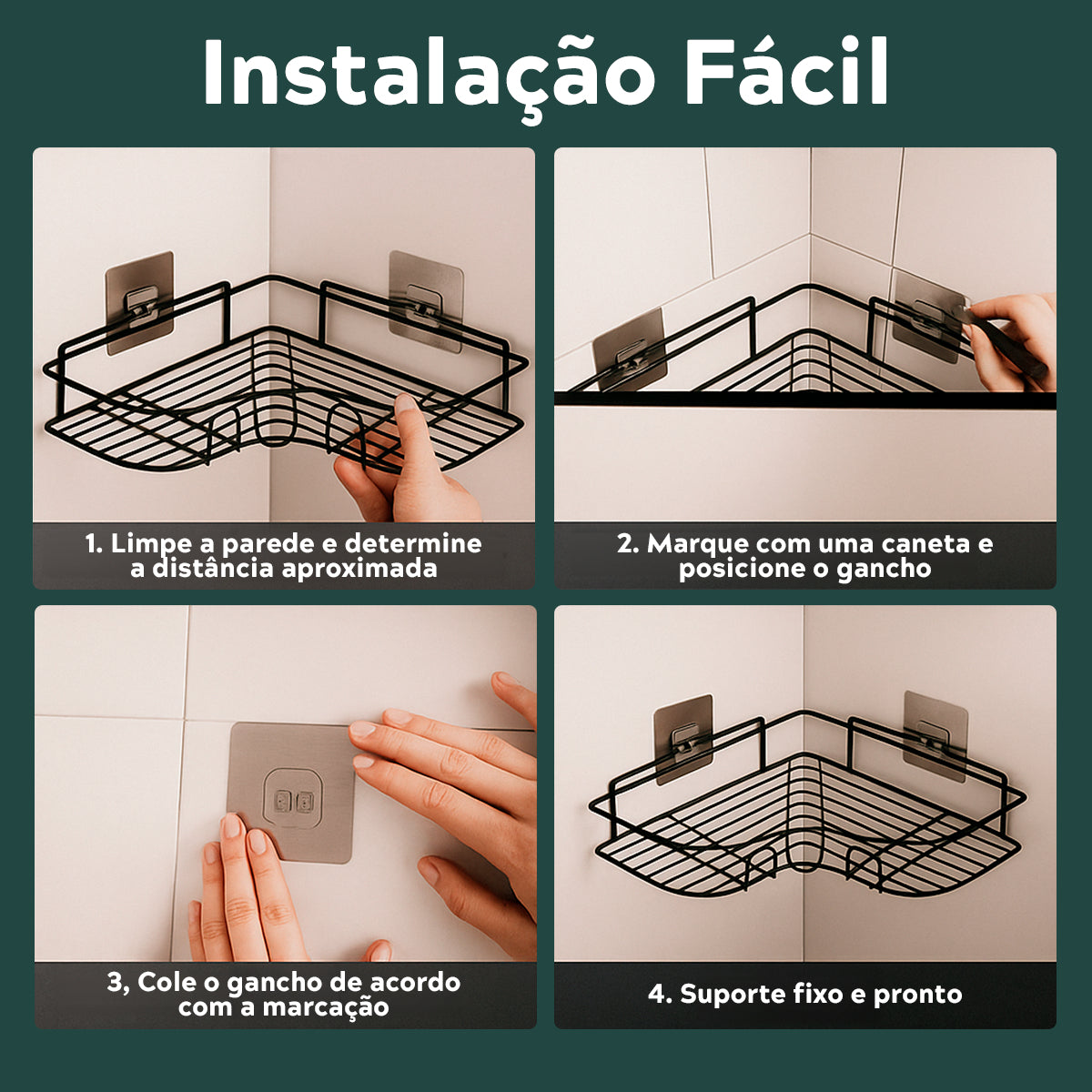 Instalação Fácil

1. Limpe a parede e determine a distância aproximada

2. Marque com uma caneta e posicione o gancho

3, Cole o gancho de acordo com a marcação

4. Suporte fixo e pronto