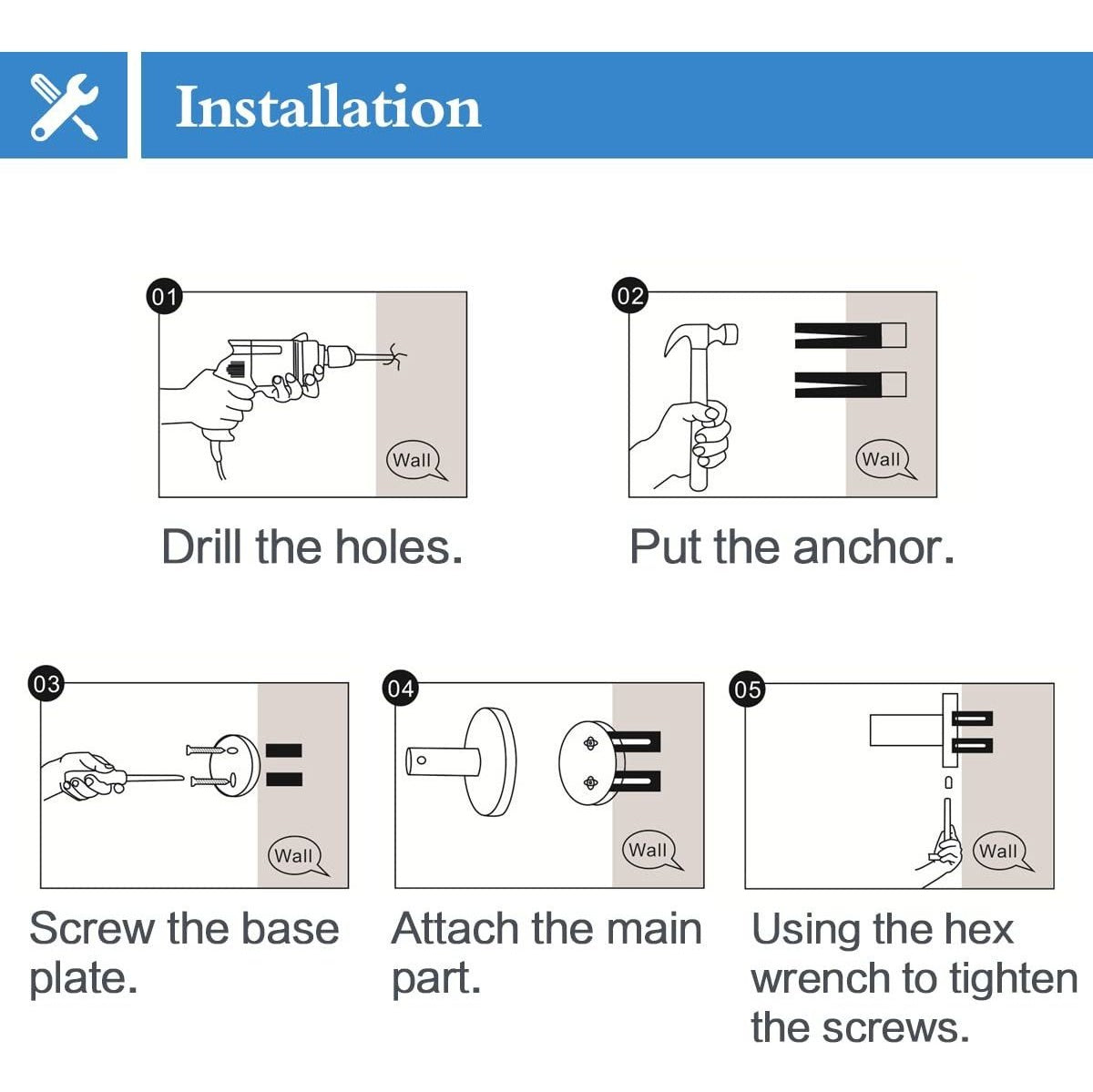 Installation

01

Wall

Drill the holes.

02

Wall

Put the anchor.

03

Wall

Screw the base plate.

04

Wall

Attach the main part.

05

Wall

Using the hex wrench to tighten the screws.